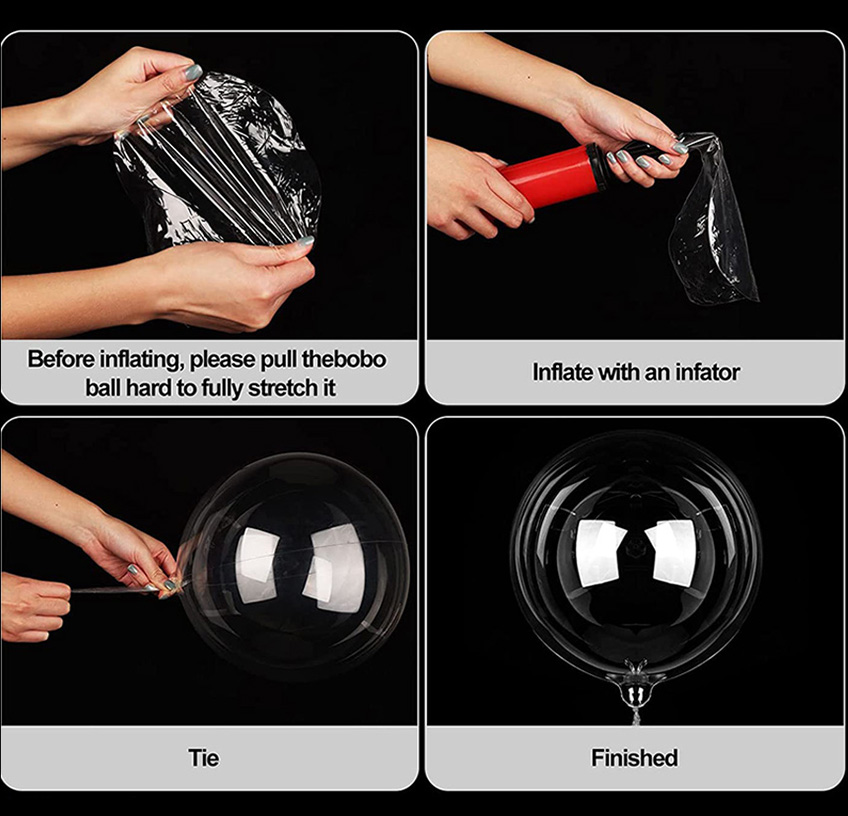 Before inflating, please pull thebobo ball hard to fully stretch it

Inflate with an infator

Tie

Finished