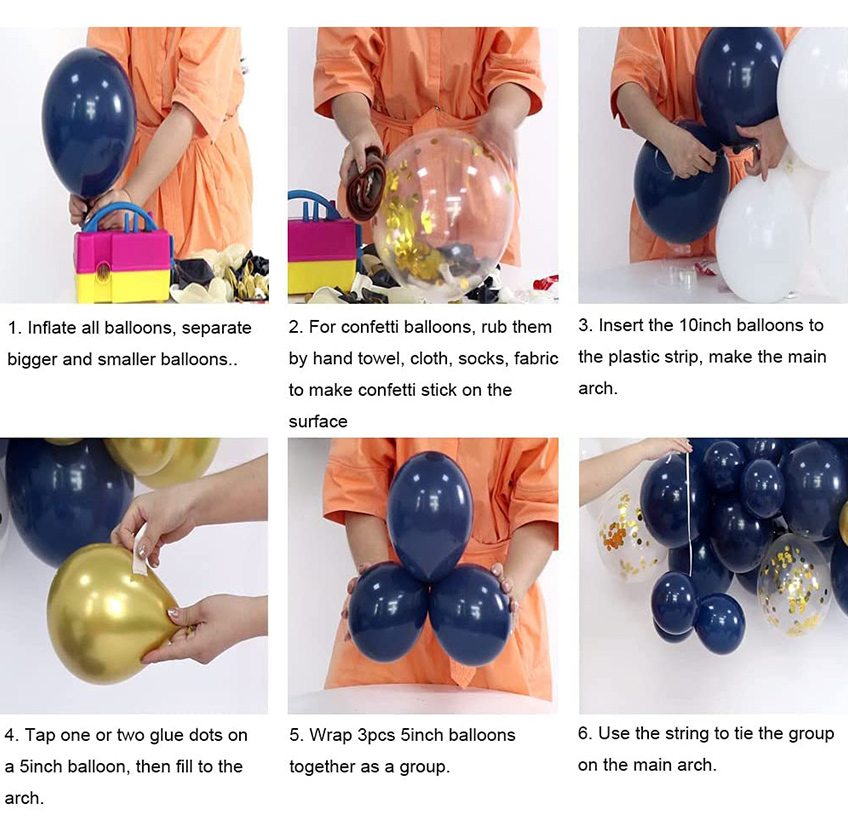 1. Inflate all balloons, separate bigger and smaller balloons..

2. For confetti balloons, rub them by hand towel, cloth, socks, fabric to make confetti stick on the surface

3. Insert the 10inch balloons to the plastic strip, make the main arch.

4. Tap one or two glue dots on a 5inch balloon, then fill to the arch.

5. Wrap 3pcs 5inch balloons together as a group.

6. Use the string to tie the group on the main arch.